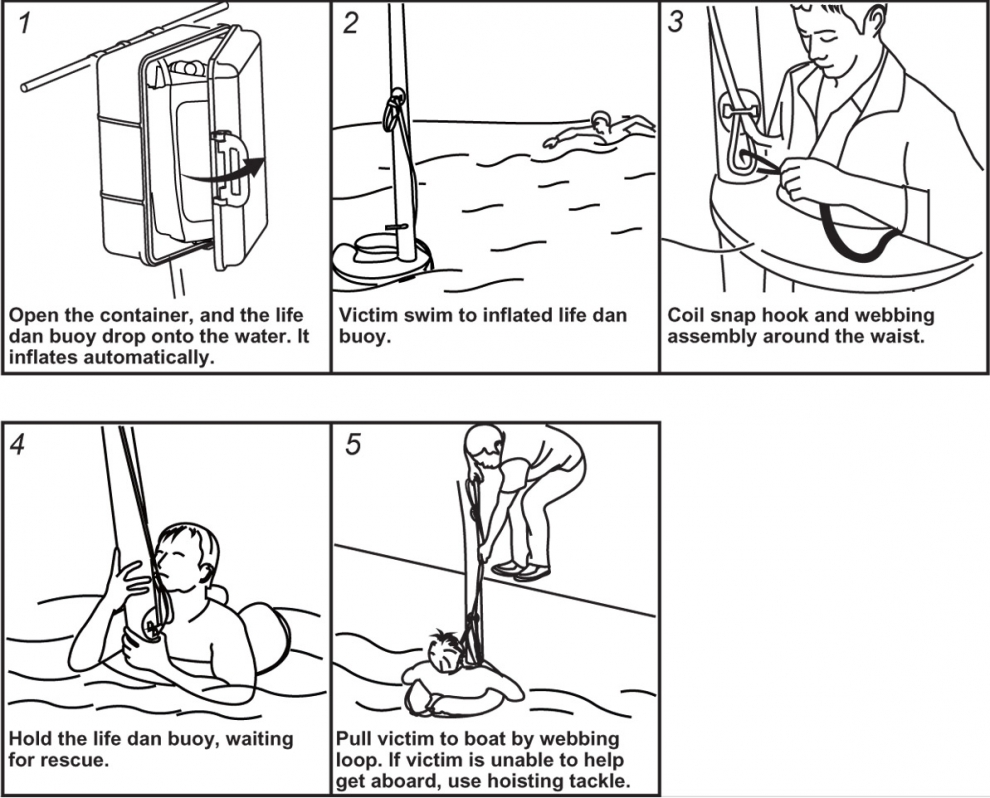 1

Open the container, and the life dan buoy drop onto the water. It inflates automatically.

2

Victim swim to inflated life dan buoy.

3

Coil snap hook and webbing assembly around the waist.

4

Hold the life dan buoy, waiting for rescue.

5

Pull victim to boat by webbing loop. If victim is unable to help get aboard, use hoisting tackle.